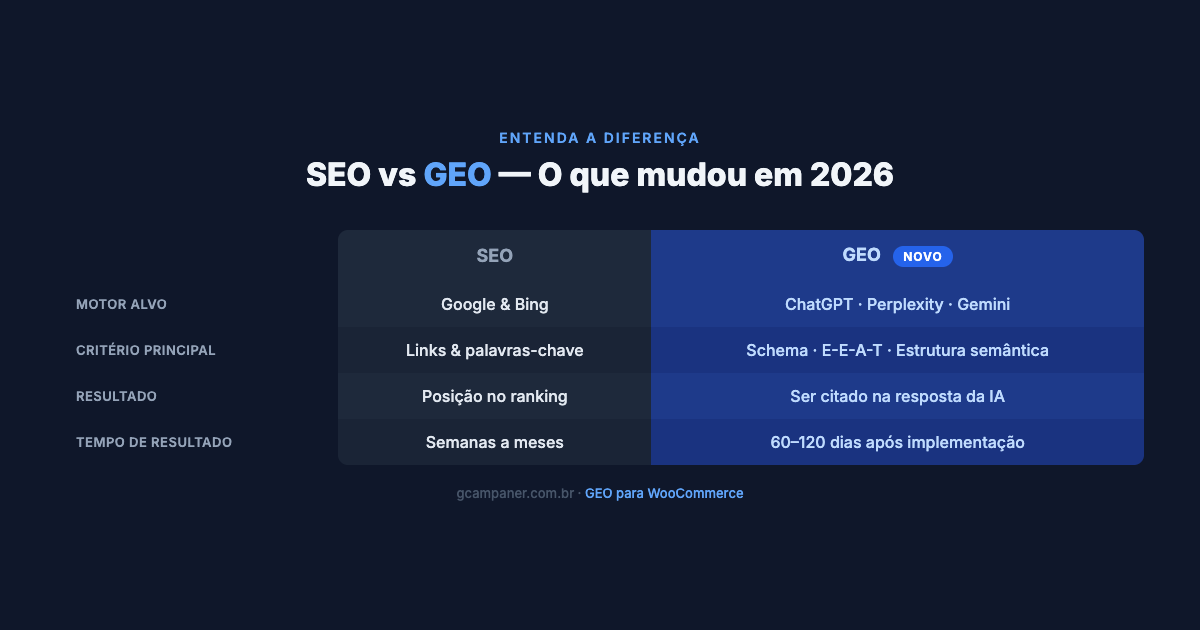 ENTENDA A DIFERENÇA

SEO vs GEO — O que mudou em 2026

| | SEO | GEO NOVO |
|---|---|---|
| MOTOR ALVO | Google & Bing | ChatGPT · Perplexity · Gemini |
| CRITÉRIO PRINCIPAL | Links & palavras-chave | Schema · E-E-A-T · Estrutura semântica |
| RESULTADO | Posição no ranking | Ser citado na resposta da IA |
| TEMPO DE RESULTADO | Semanas a meses | 60–120 dias após implementação |

gcampaner.com.br · GEO para WooCommerce